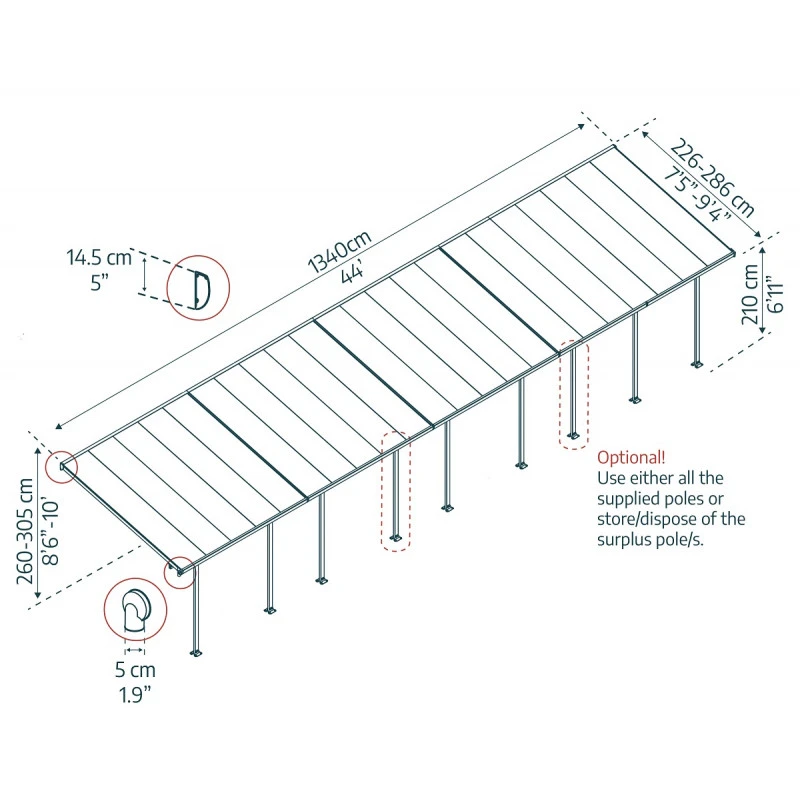 14.5 cm
5"

1340cm
44'

226-286 cm
7'5"-9'4"

210 cm
6'11"

260-305 cm
8'6"-10'

5 cm
1.9"

Optional!
Use either all the supplied poles or store/dispose of the surplus pole/s.